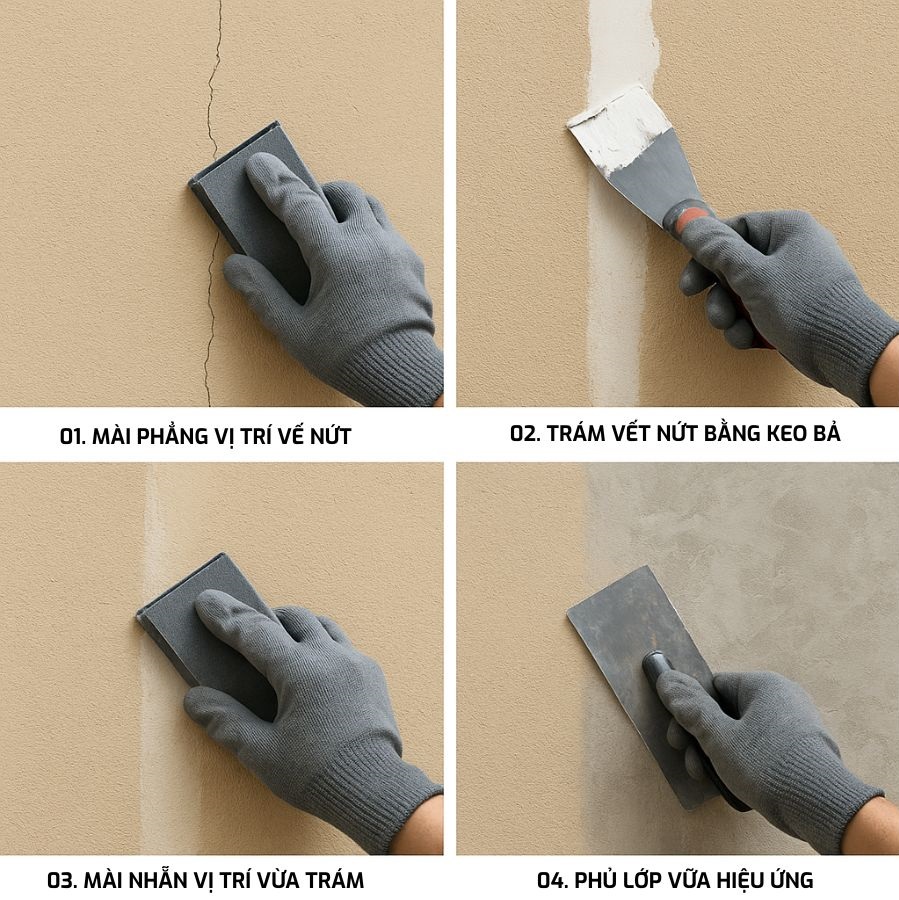 01. MÀI PHẲNG VỊ TRÍ VẾ NỨT

02. TRÁM VẾT NỨT BẰNG KEO BẢ

03. MÀI NHẴN VỊ TRÍ VỪA TRÁM

04. PHỦ LỚP VỮA HIỆU ỨNG